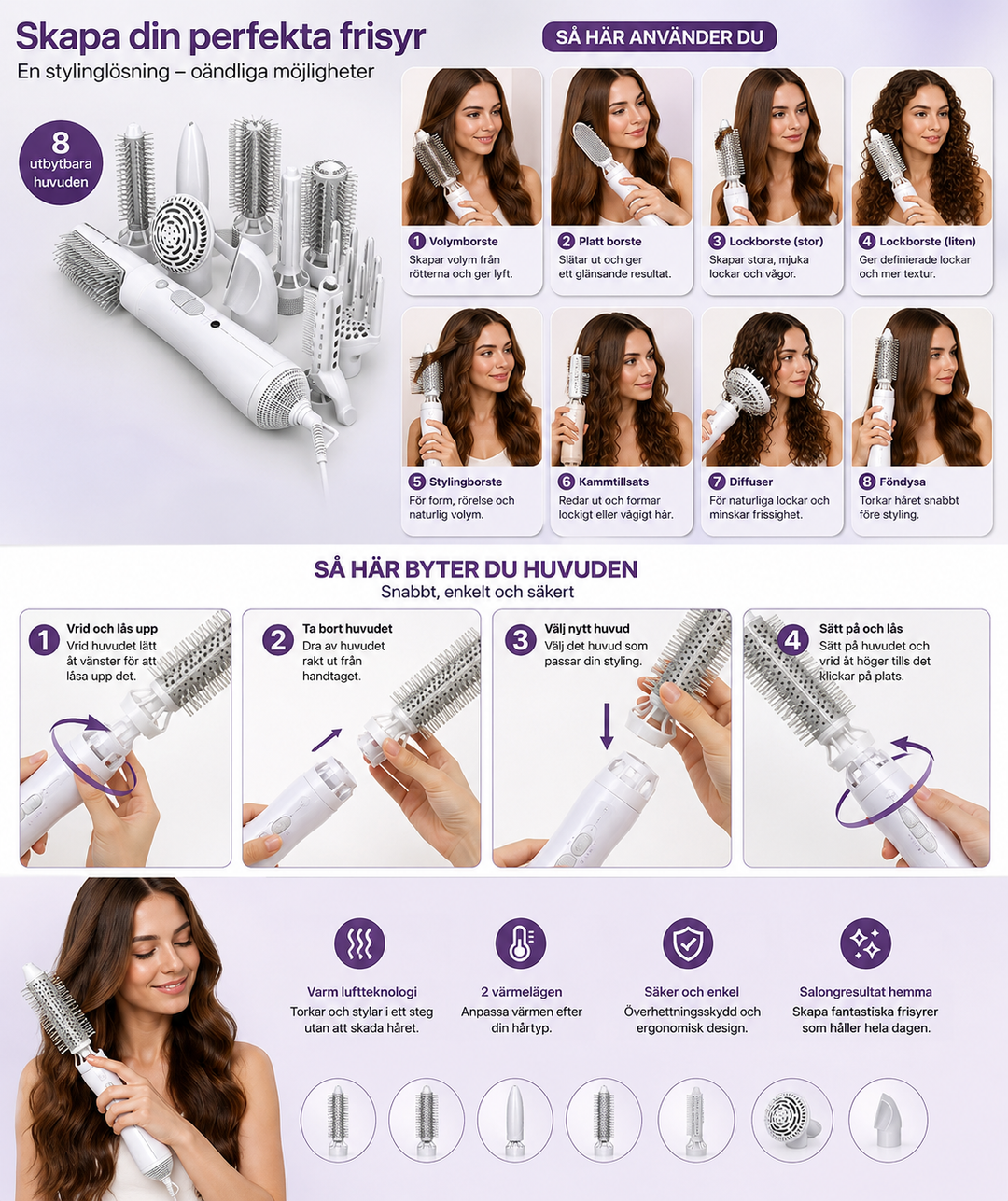 Skapa din perfekta frisyr
En stylinglösning – oändliga möjligheter

8 utbytbara huvuden

SÅ HÄR ANVÄNDER DU

1 Volymborste
Skapar volym från rötterna och ger lyft.

2 Platt borste
Slätar ut och ger ett glänsande resultat.

3 Lockborste (stor)
Skapar stora, mjuka lockar och vågor.

4 Lockborste (liten)
Ger definierade lockar och mer textur.

5 Stylingborste
För form, rörelse och naturlig volym.

6 Kammtillsats
Redar ut och formar lockigt eller vågigt hår.

7 Diffuser
För naturliga lockar och minskar frissighet.

8 Föndysa
Torkar håret snabbt före styling.

SÅ HÄR BYTER DU HUVUDEN
Snabbt, enkelt och säkert

1 Vrid och lås upp
Vrid huvudet lätt åt vänster för att låsa upp det.

2 Ta bort huvudet
Dra av huvudet rakt ut från handtaget.

3 Välj nytt huvud
Välj det huvud som passar din styling.

4 Sätt på och lås
Sätt på huvudet och vrid åt höger tills det klickar på plats.

Varm luftteknologi
Torkar och stylar i ett steg utan att skada håret.

2 värmelägen
Anpassa värmen efter din hårtyp.

Säker och enkel
Överhettningsskydd och ergonomisk design.

Salongresultat hemma
Skapa fantastiska frisyrer som håller hela dagen.