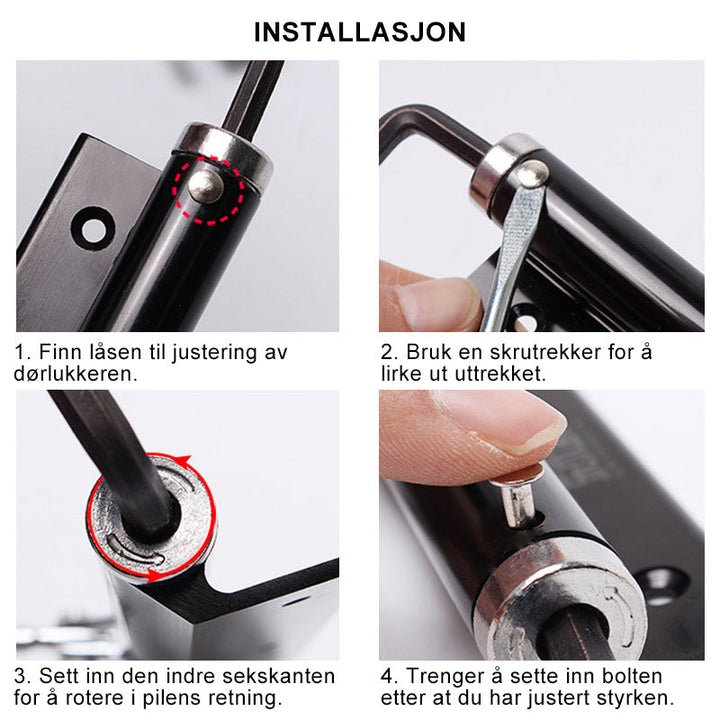 INSTALLASJON

1. Finn låsen til justering av dørlukkeren.

2. Bruk en skrutrekker for å lirke ut uttrekket.

3. Sett inn den indre sekskanten for å rotere i pilens retning.

4. Trenger å sette inn bolten etter at du har justert styrken.