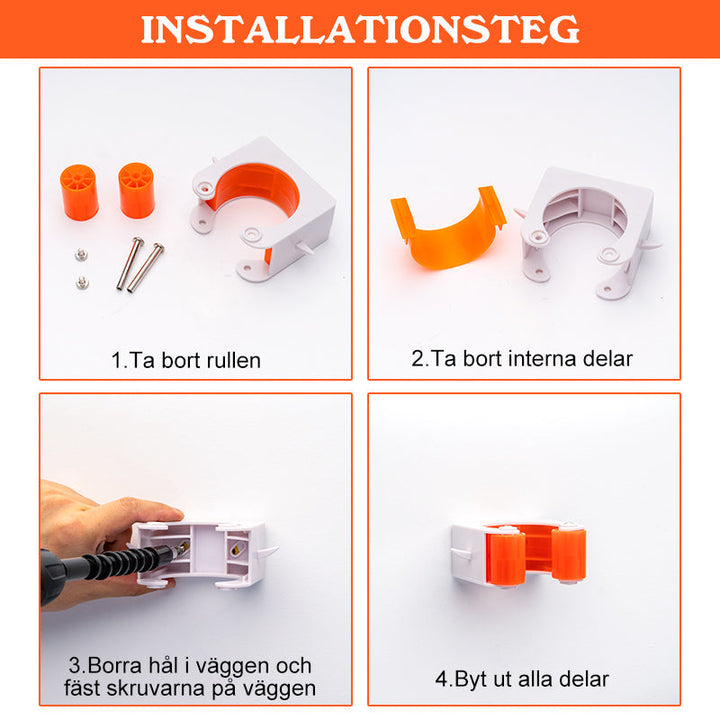 INSTALLATIONSTEG

1.Ta bort rullen

2.Ta bort interna delar

3.Borra hål i väggen och fäst skruvarna på väggen

4.Byt ut alla delar