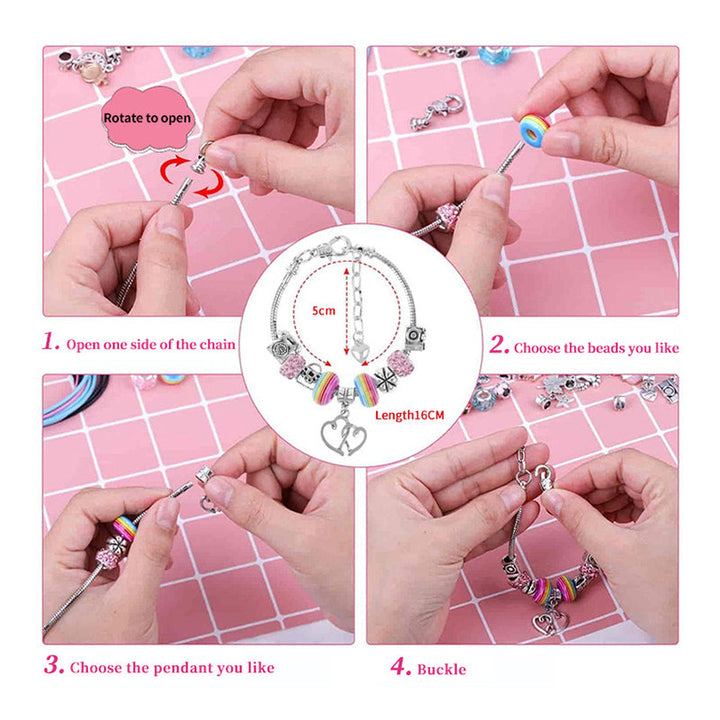 Rotate to open

5cm

Length16CM

1. Open one side of the chain

2. Choose the beads you like

3. Choose the pendant you like

4. Buckle