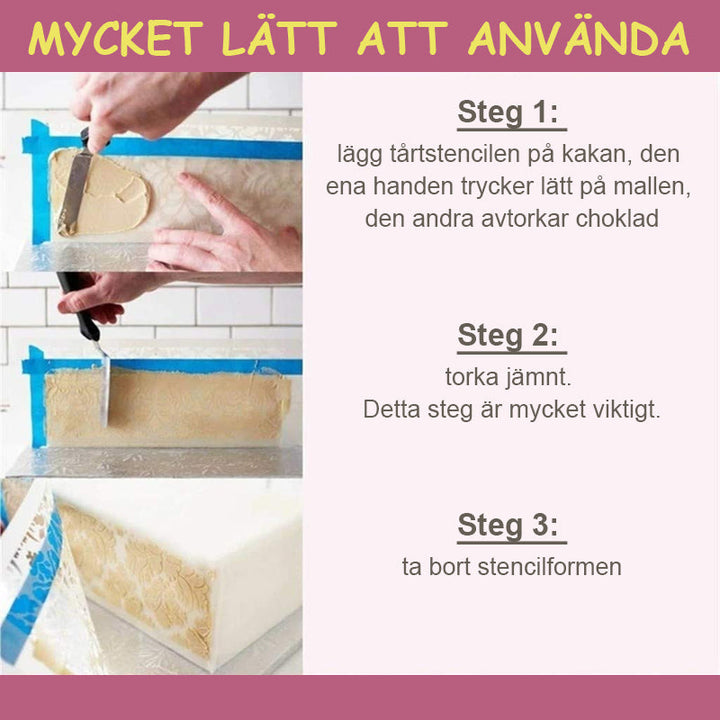 MYCKET LÄTT ATT ANVÄNDA

Steg 1:

lägg tårtstencilen på kakan, den ena handen trycker lätt på mallen, den andra avtorkar choklad

Steg 2:

torka jämnt.
Detta steg är mycket viktigt.

Steg 3:

ta bort stencilformen