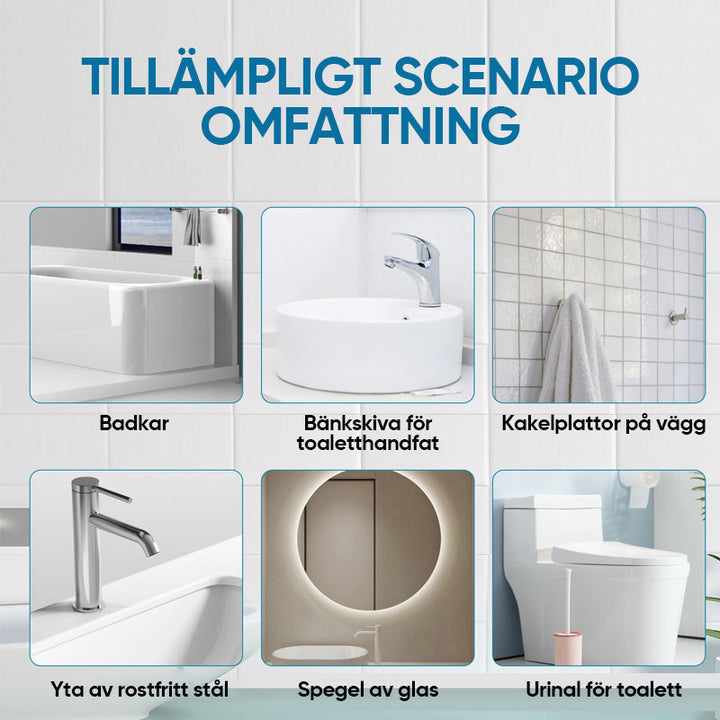 TILLÄMPLIGT SCENARIO OMFATTNING

Badkar

Bänkskiva för toaletthandfat

Kakelplattor på vägg

Yta av rostfritt stål

Spegel av glas

Urinal för toalett