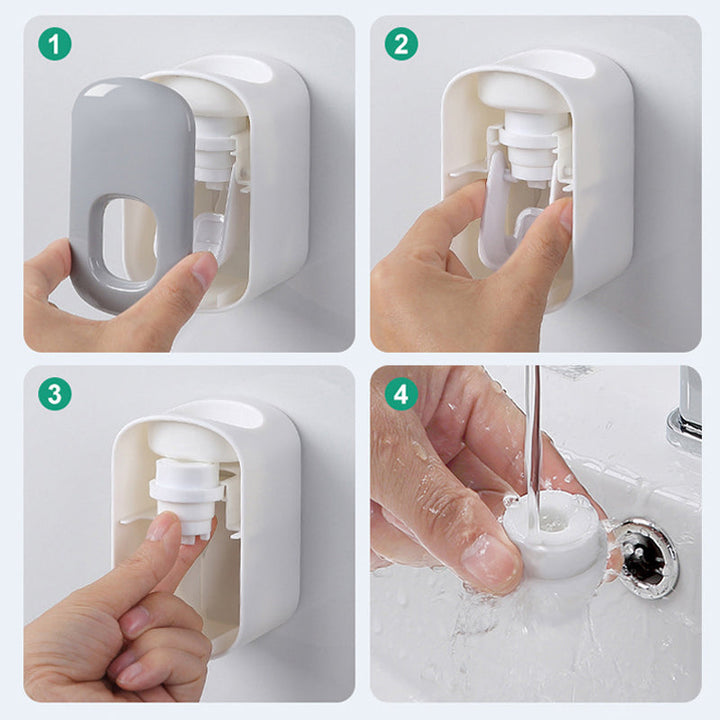 1

2

3

4