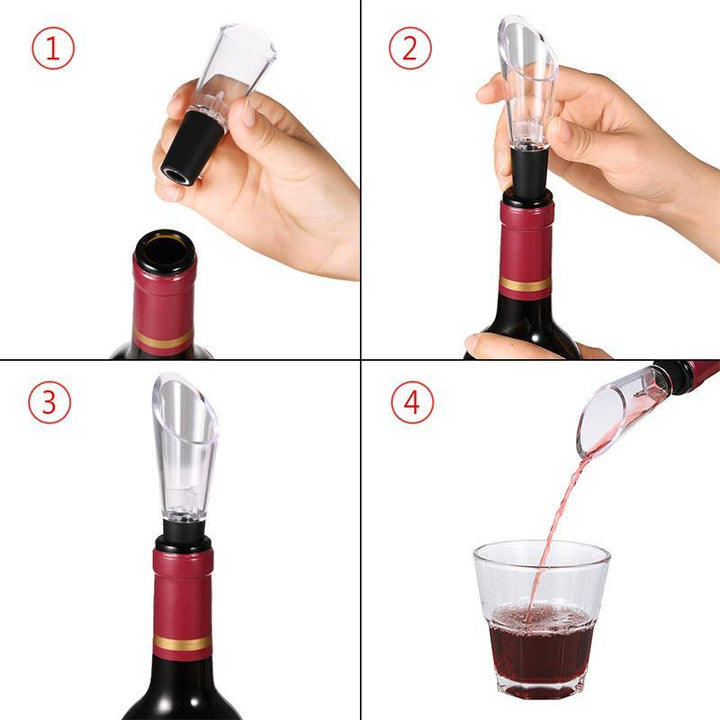 ①

②

③

④