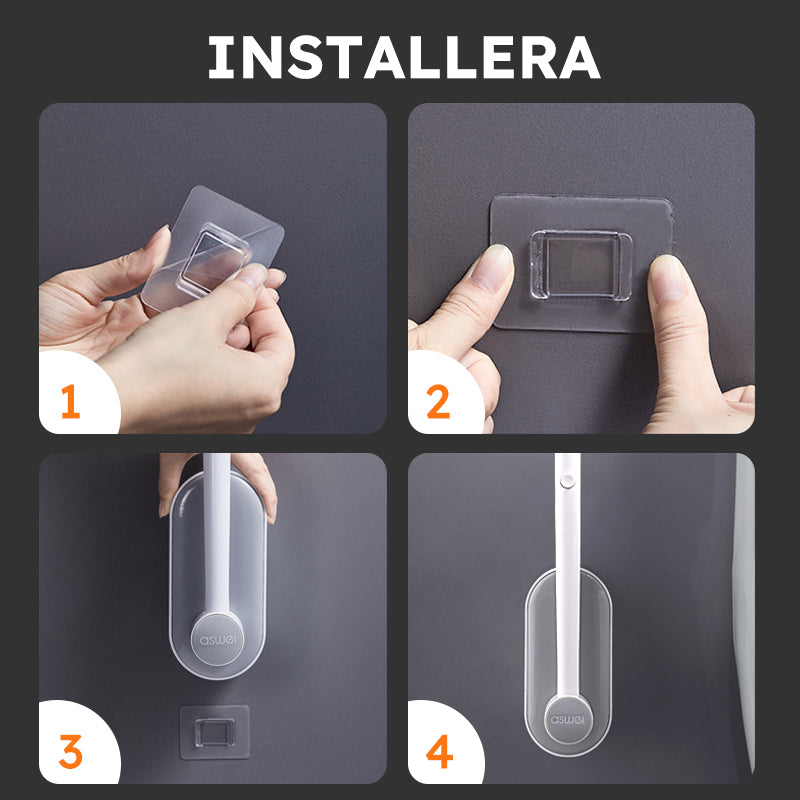 INSTALLERA

1

2

aswei

3

aswei

4