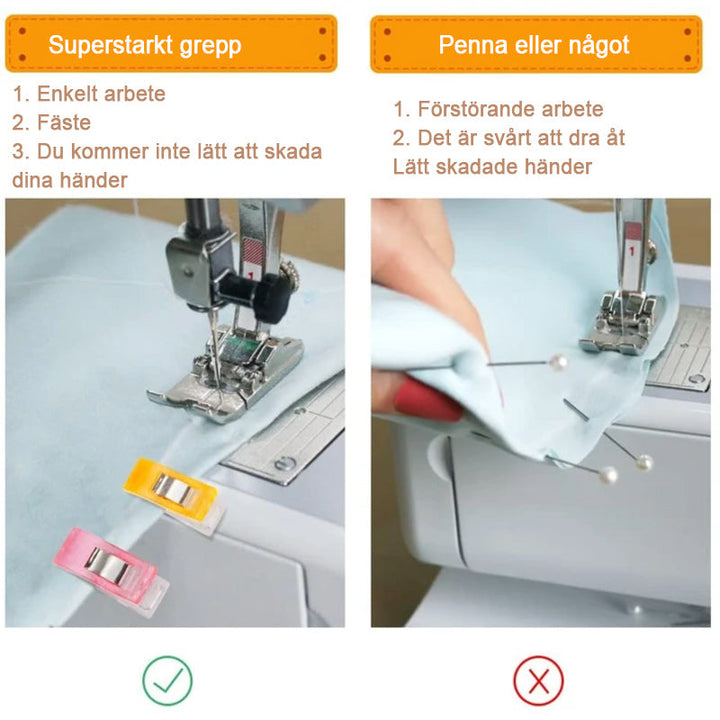 Superstarkt grepp

1. Enkelt arbete
2. Fäste
3. Du kommer inte lätt att skada dina händer

1

Penna eller något

1. Förstörande arbete
2. Det är svårt att dra åt
Lätt skadade händer

1