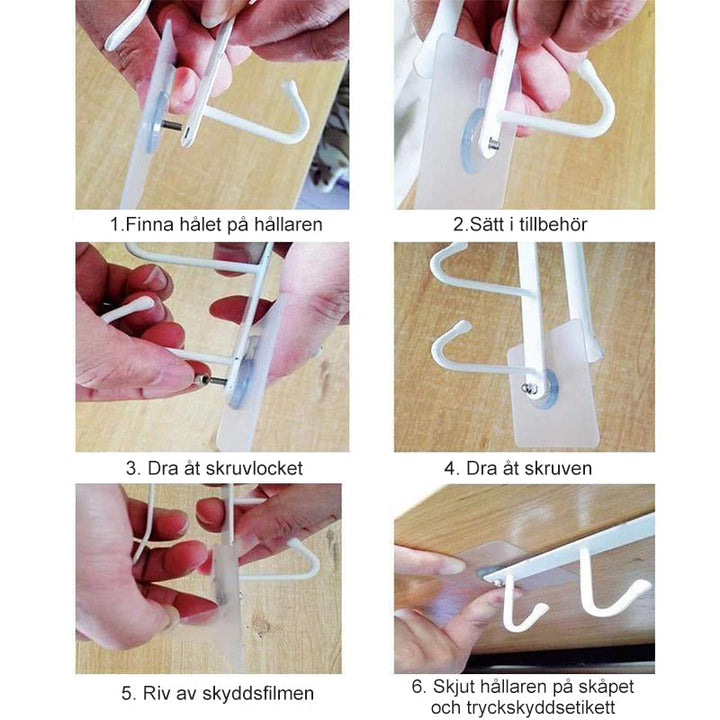 1.Finna hålet på hållaren

2.Sätt i tillbehör

3. Dra åt skruvlocket

4. Dra åt skruven

5. Riv av skyddsfilmen

6. Skjut hållaren på skåpet och tryckskyddsetikett