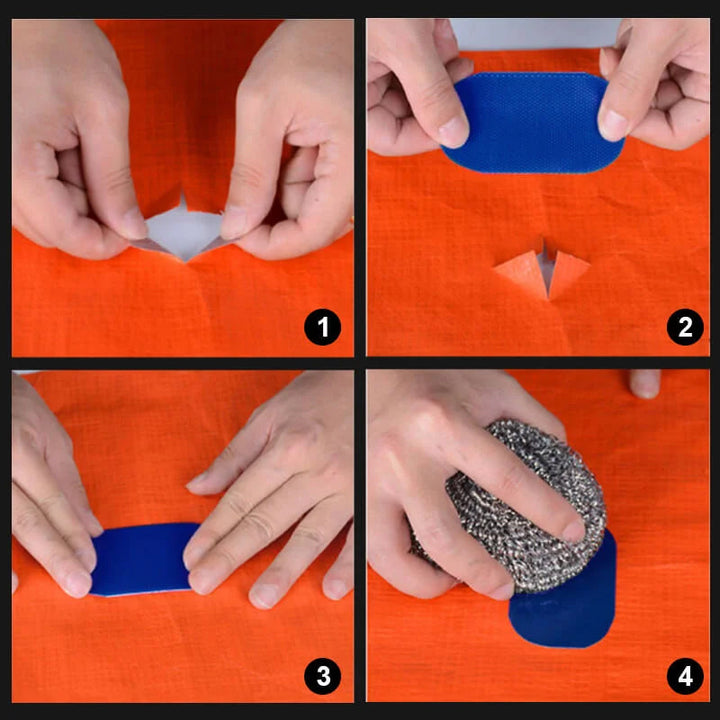 1

2

3

4