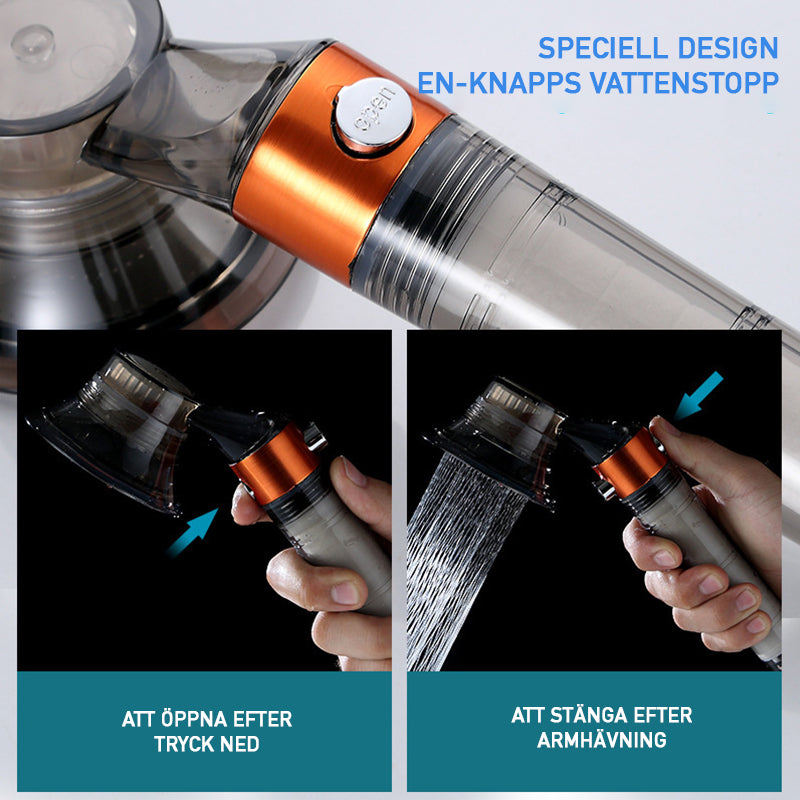 SPECIELL DESIGN
EN-KNAPPS VATTENSTOPP

open

ATT ÖPPNA EFTER TRYCK NED

ATT STÄNGA EFTER ARMHÄVNING