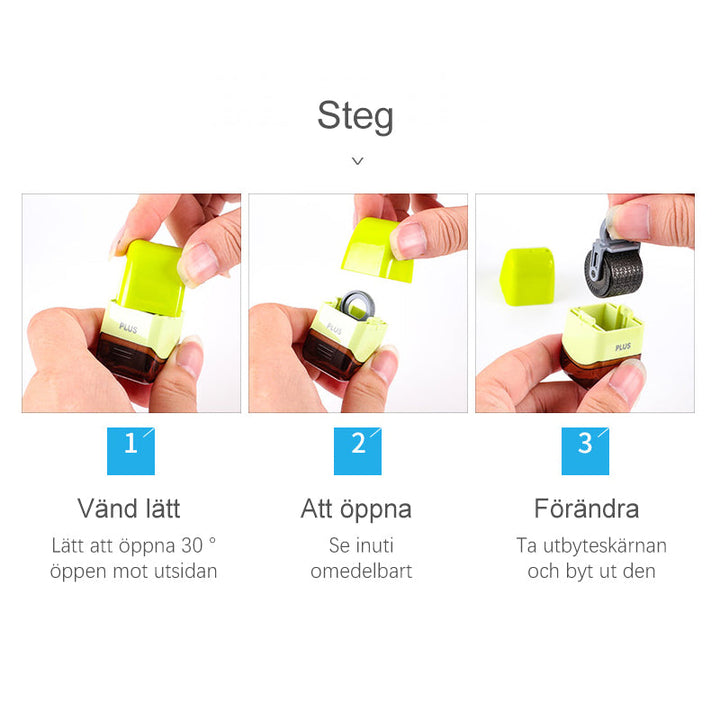 Steg

PLUS

PLUS

PLUS

1

Vänd lätt

Lätt att öppna 30 ° öppen mot utsidan

2

Att öppna

Se inuti omedelbart

3

Förändra

Ta utbyteskärnan och byt ut den