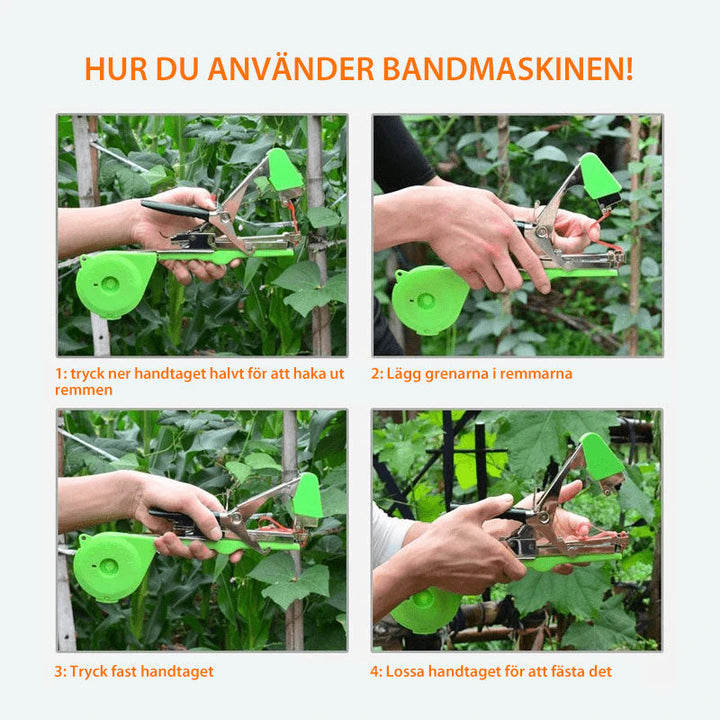 HUR DU ANVÄNDER BANDMASKINEN!

1: tryck ner handtaget halvt för att haka ut remmen

2: Lägg grenarna i remmarna

3: Tryck fast handtaget

4: Lossa handtaget för att fästa det