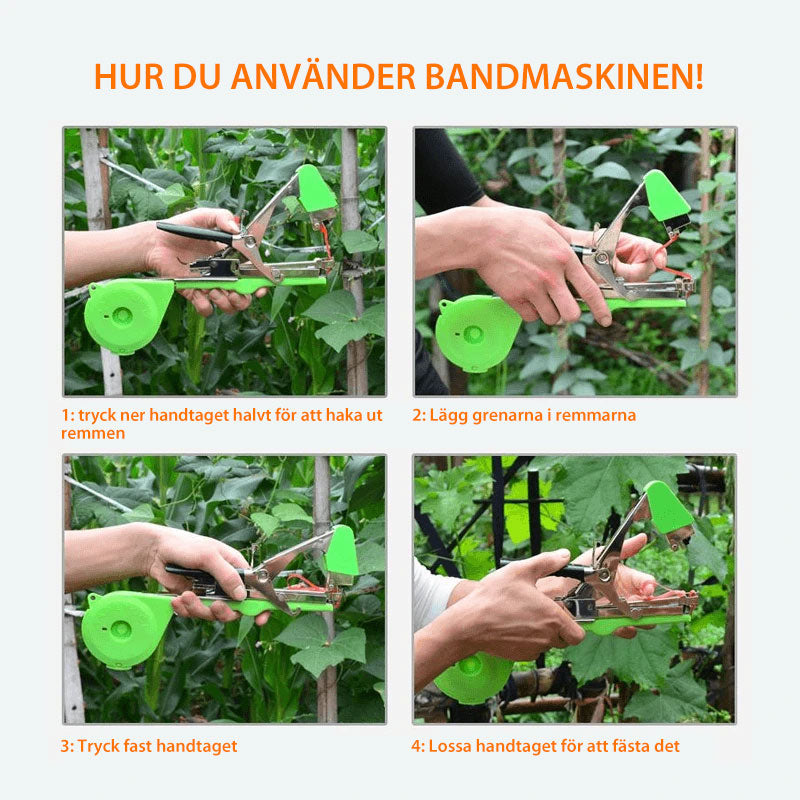 HUR DU ANVÄNDER BANDMASKINEN!

1: tryck ner handtaget halvt för att haka ut remmen

2: Lägg grenarna i remmarna

3: Tryck fast handtaget

4: Lossa handtaget för att fästa det