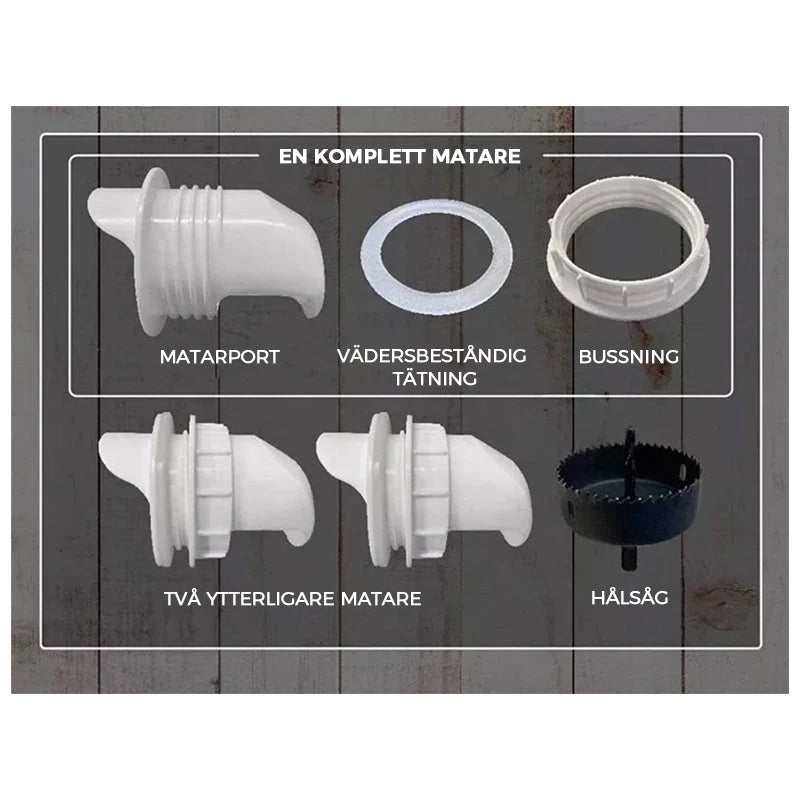 EN KOMPLETT MATARE

MATARPORT

VÄDERSBESTÅNDIG TÄTNING

BUSSNING

TVÅ YTTERLIGARE MATARE

HÅLSÅG