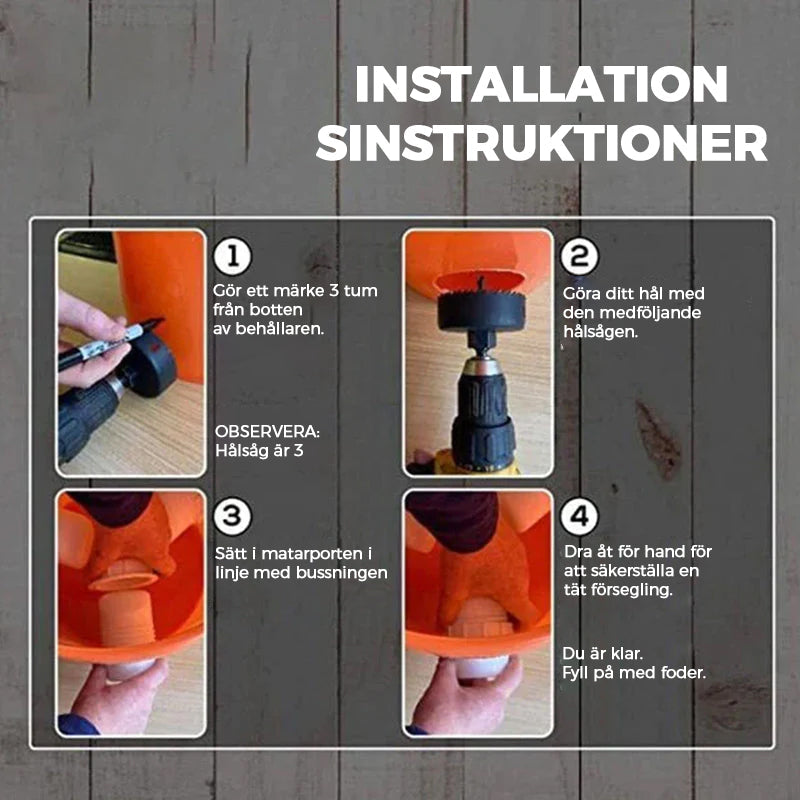 INSTALLATION SINSTRUKTIONER

1

Gör ett märke 3 tum från botten av behållaren.

OBSERVERA: Hålsåg är 3

2

Göra ditt hål med den medföljande hålsågen.

3

Sätt i matarporten i linje med bussningen

4

Dra åt för hand för att säkerställa en tät försegling.

Du är klar. Fyll på med foder.