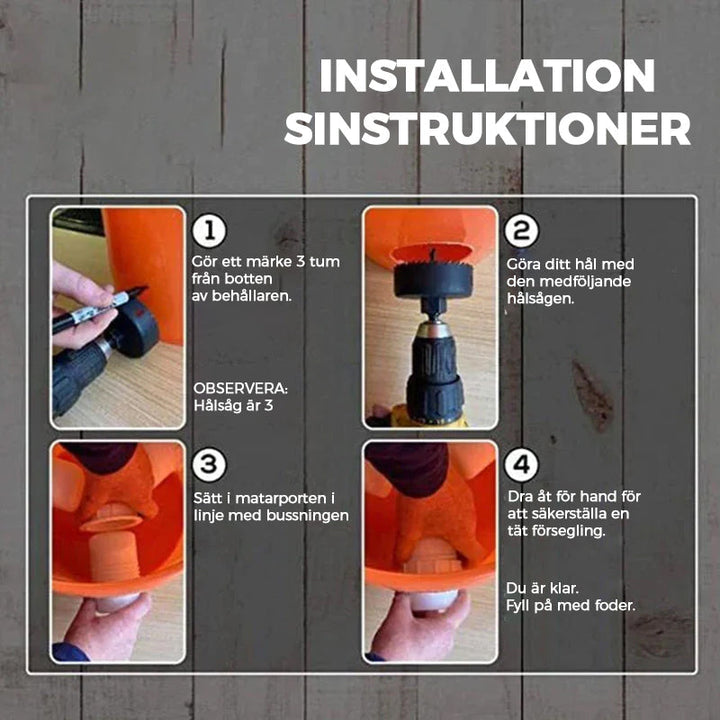 INSTALLATION SINSTRUKTIONER

1
Gör ett märke 3 tum från botten av behållaren.

OBSERVERA:
Hålsåg är 3

2
Göra ditt hål med den medföljande hålsågen.

3
Sätt i matarporten i linje med bussningen

4
Dra åt för hand för att säkerställa en tät försegling.

Du är klar.
Fyll på med foder.