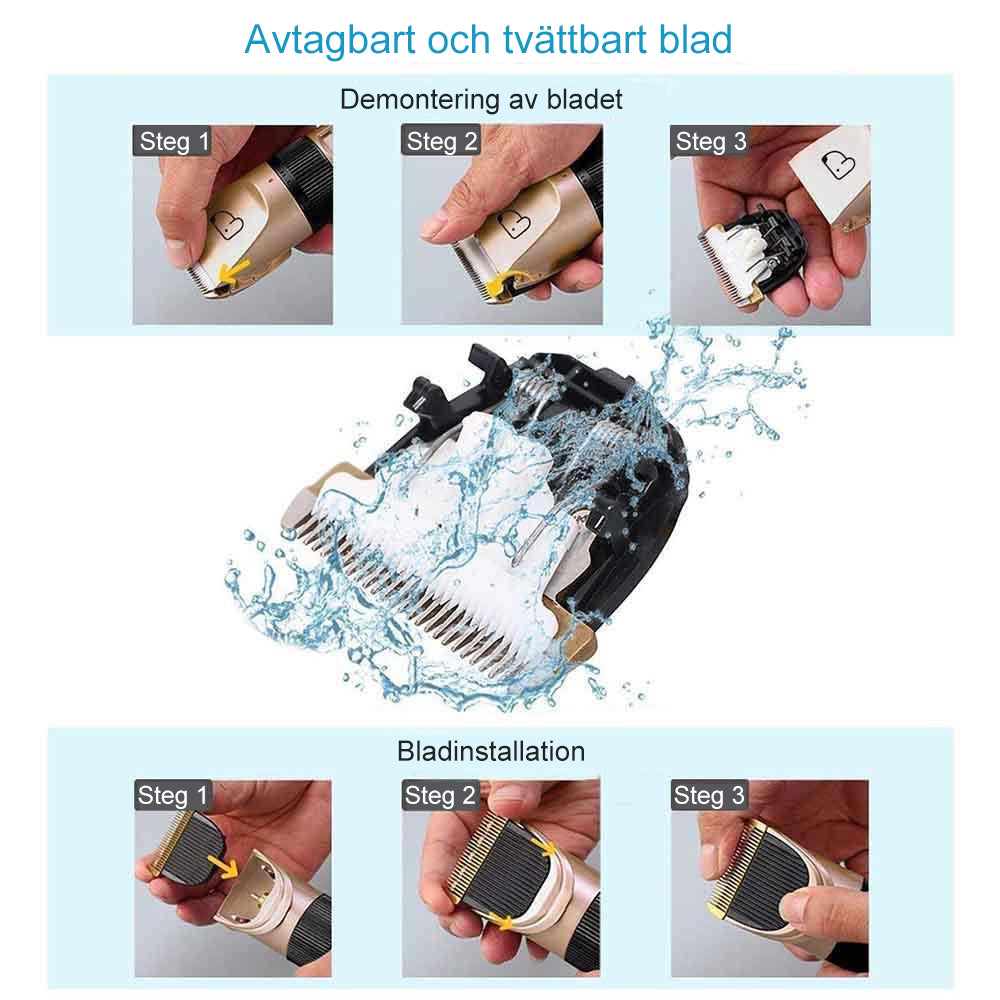 Avtagbart och tvättbart blad

Demontering av bladet

Steg 1

Steg 2

Steg 3

Bladinstallation

Steg 1

Steg 2

Steg 3