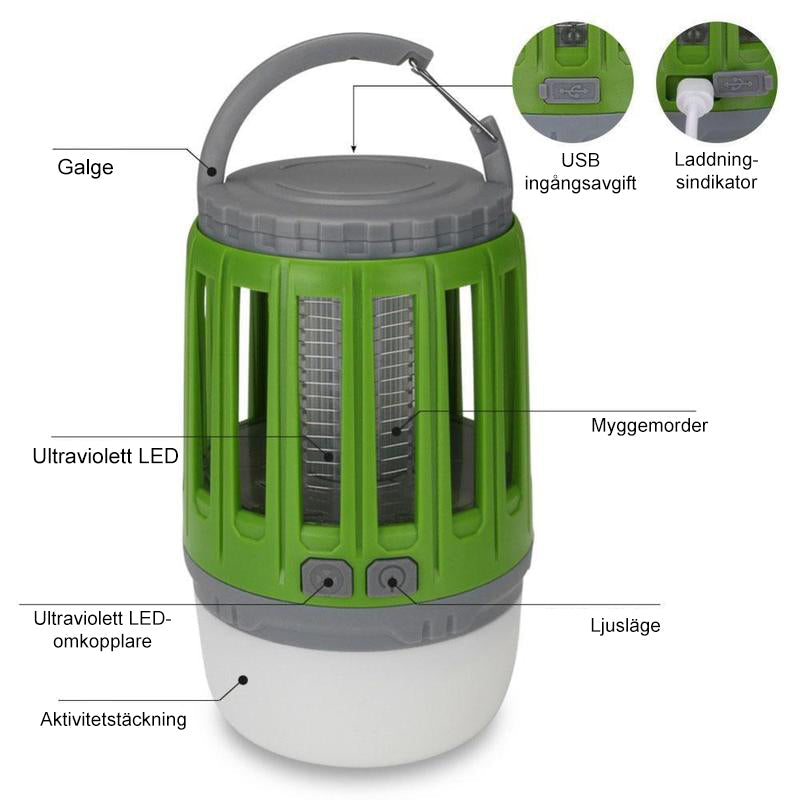 Galge

USB ingångsavgift

Laddning-sindikator

Myggemorder

Ultraviolett LED

Ultraviolett LED-omkopplare

Ljusläge

Aktivitetstäckning