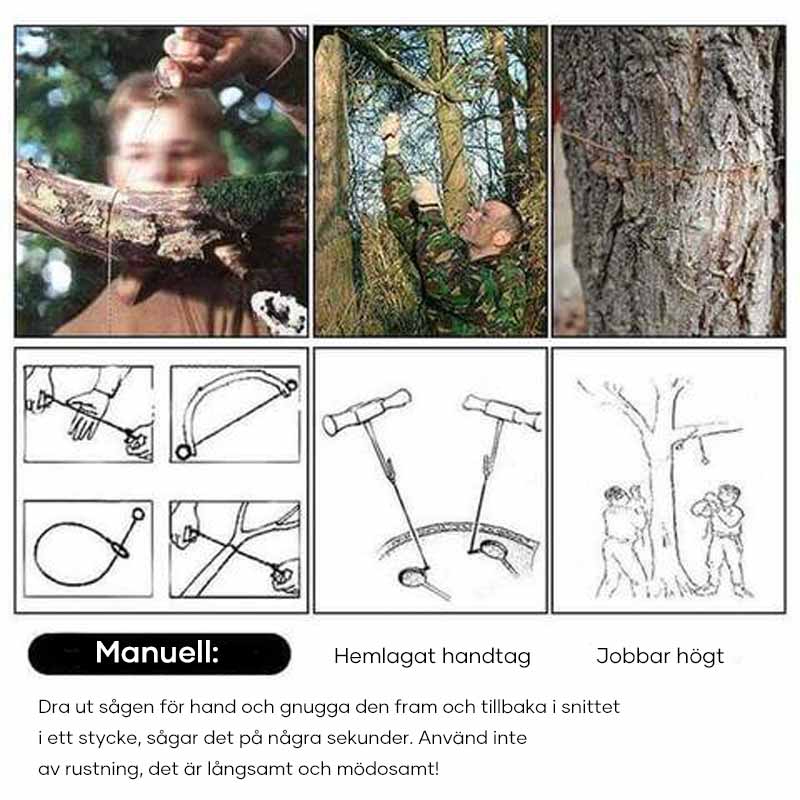 Manuell:

Hemlagat handtag

Jobbar högt

Dra ut sågen för hand och gnugga den fram och tillbaka i snittet i ett stycke, sågar det på några sekunder. Använd inte av rustning, det är långsamt och mödosamt!