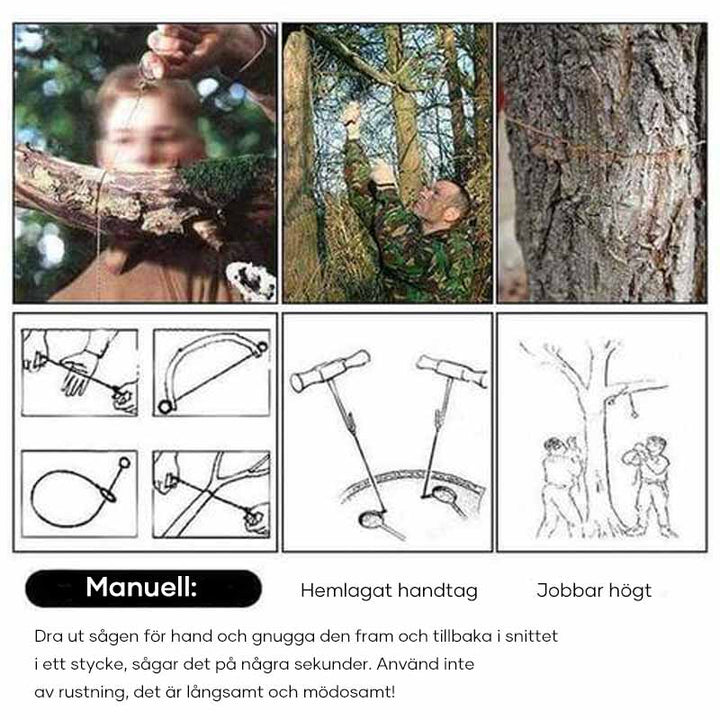 Manuell:

Hemlagat handtag

Jobbar högt

Dra ut sågen för hand och gnugga den fram och tillbaka i snittet i ett stycke, sågar det på några sekunder. Använd inte av rustning, det är långsamt och mödosamt!