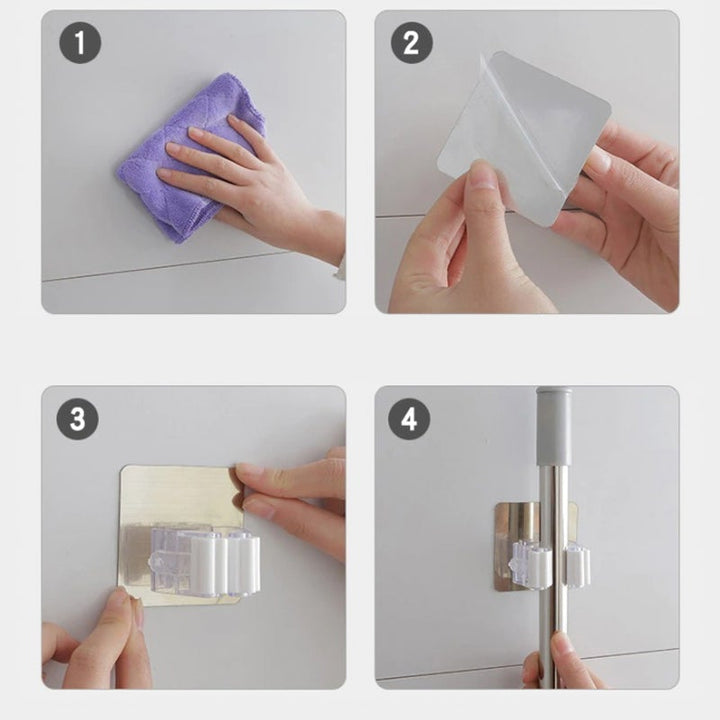 1

2

3

4