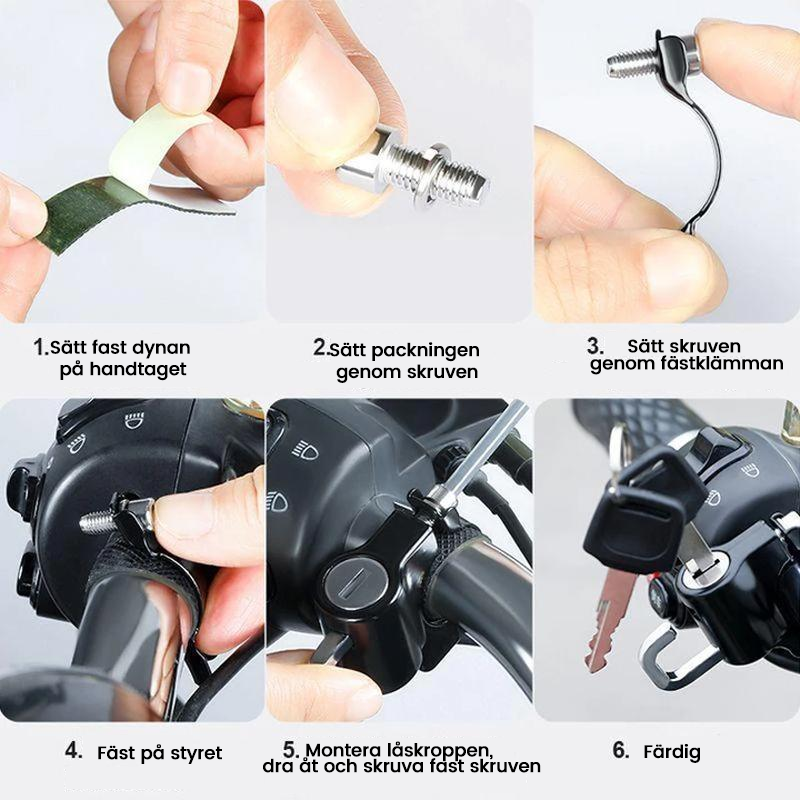 1. Sätt fast dynan på handtaget

2. Sätt packningen genom skruven

3. Sätt skruven genom fästklämman

4. Fäst på styret

5. Montera låskroppen, dra åt och skruva fast skruven

6. Färdig