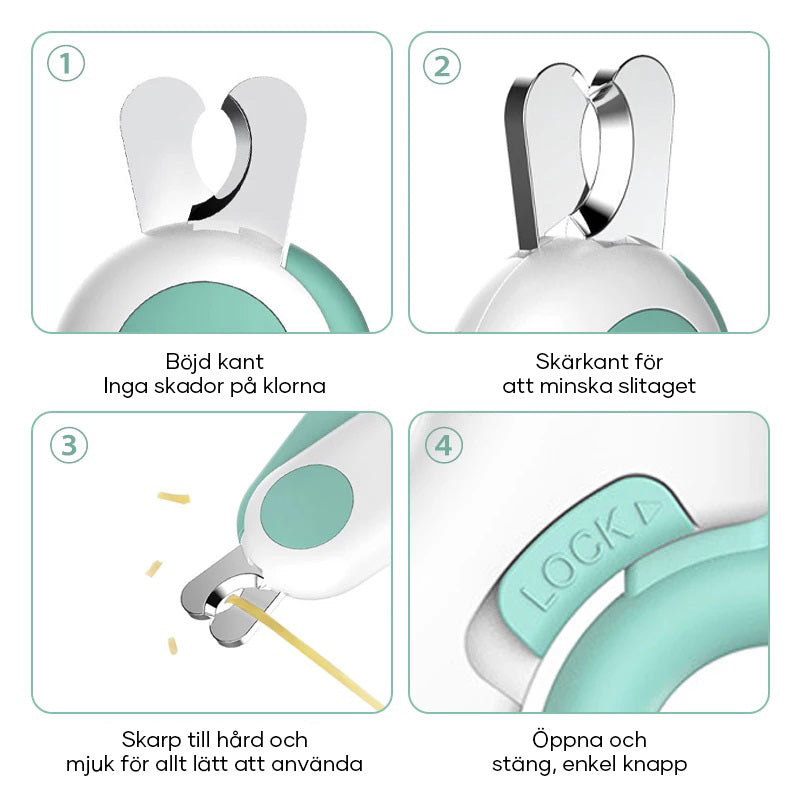 1

Böjd kant
Inga skador på klorna

2

Skärkant för
att minska slitaget

3

Skarp till hård och
mjuk för allt lätt att använda

4

LOCK

Öppna och
stäng, enkel knapp