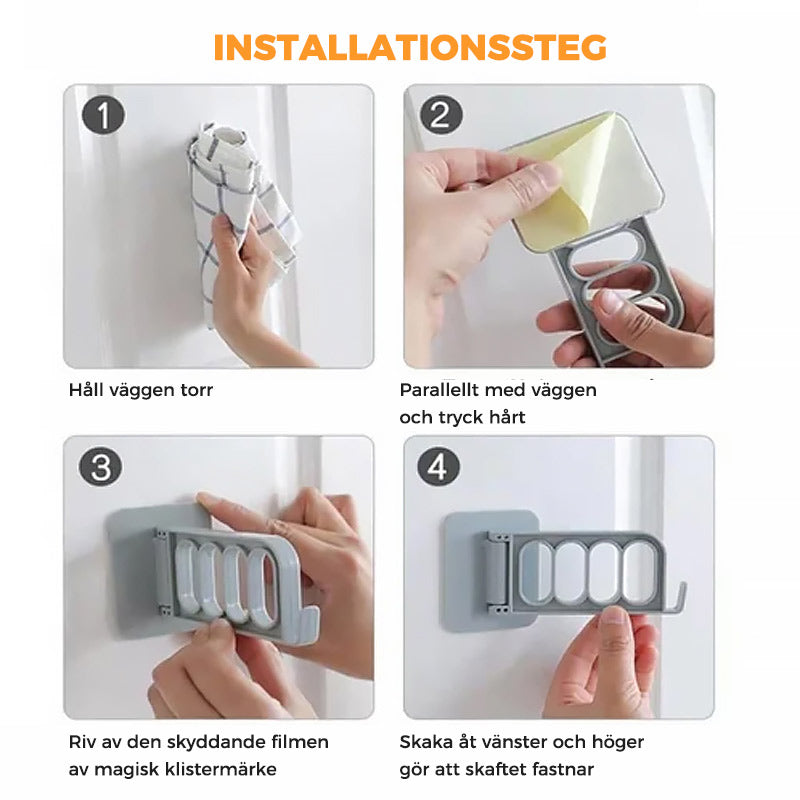 INSTALLATIONSSTEG

1

Håll väggen torr

2

Parallellt med väggen och tryck hårt

3

Riv av den skyddande filmen av magisk klistermärke

4

Skaka åt vänster och höger gör att skaftet fastnar