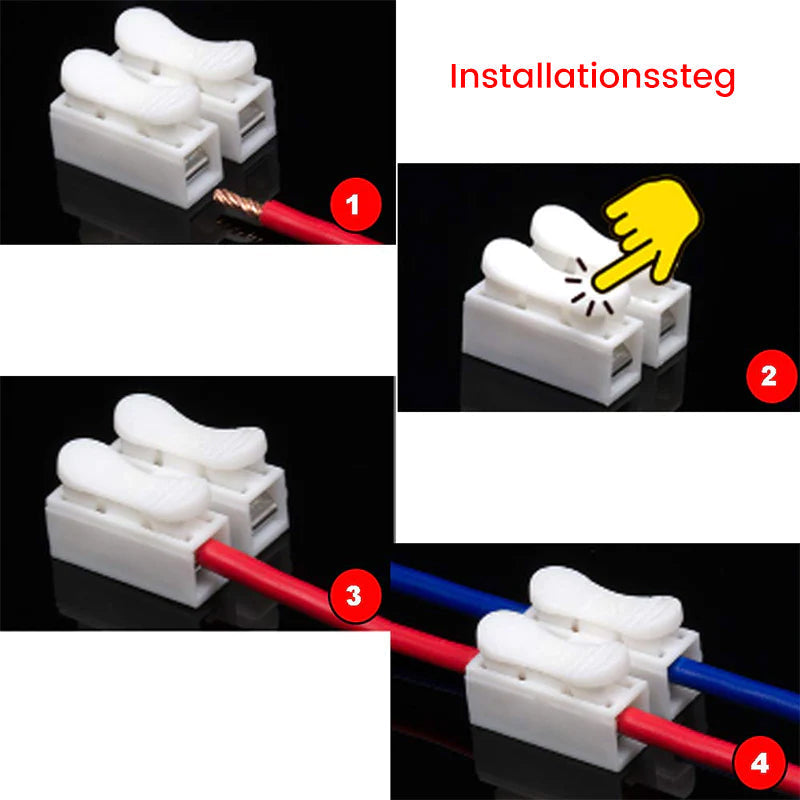 Installationssteg

1

2

3

4