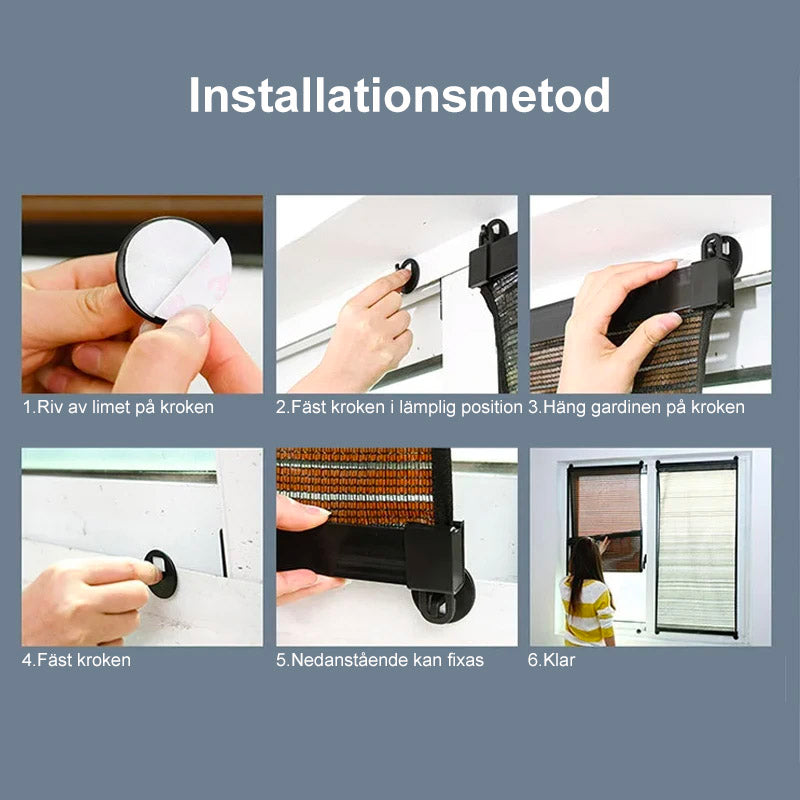 Installationsmetod

1.Riv av limet på kroken

2.Fäst kroken i lämplig position

3.Häng gardinen på kroken

4.Fäst kroken

5.Nedanstående kan fixas

6.Klar