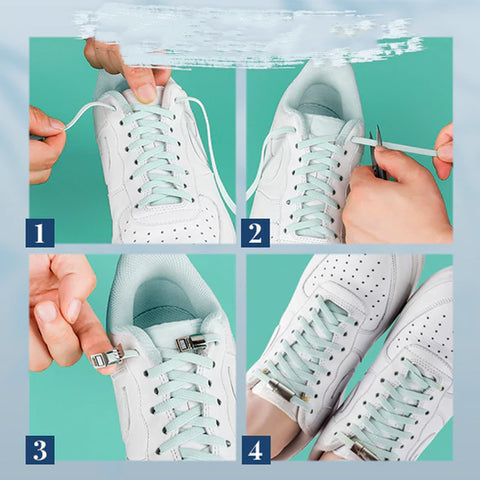 1

2

3

4