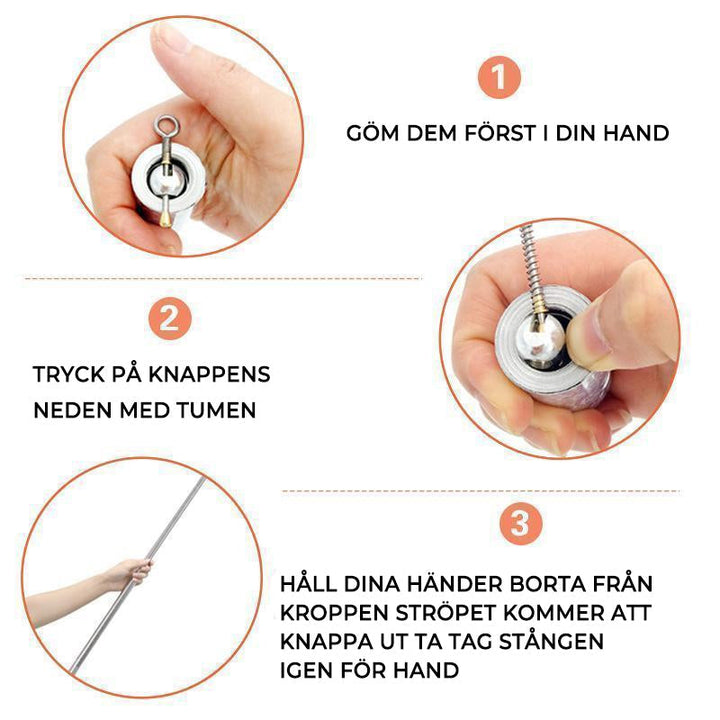 1

GÖM DEM FÖRST I DIN HAND

2

TRYCK PÅ KNAPPENS NEDEN MED TUMEN

3

HÅLL DINA HÄNDER BORTA FRÅN KROPPEN STRÖPET KOMMER ATT KNAPPA UT TA TAG STÅNGEN IGEN FÖR HAND