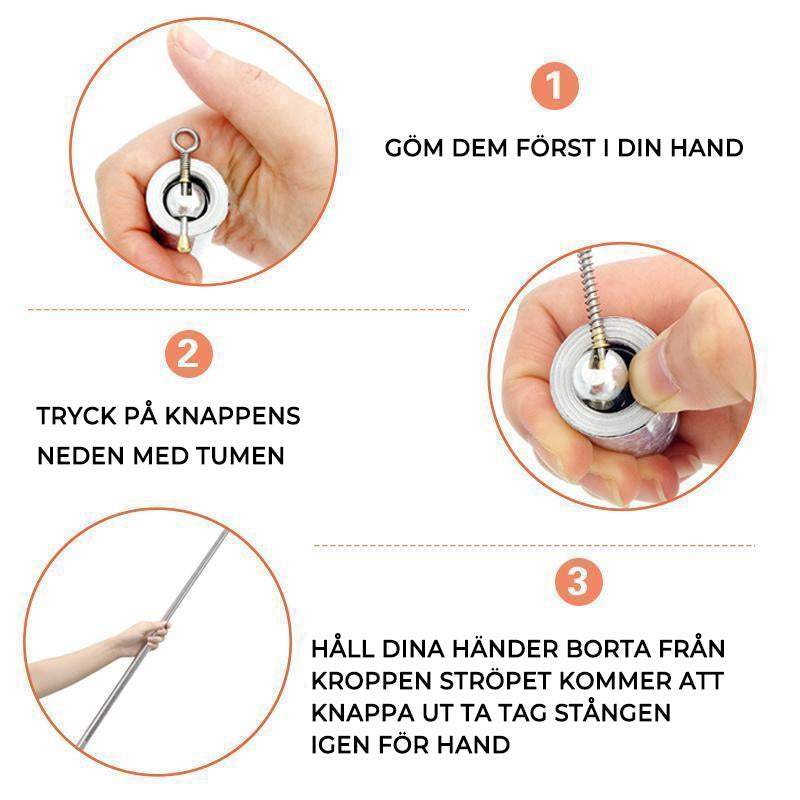 1

GÖM DEM FÖRST I DIN HAND

2

TRYCK PÅ KNAPPENS NEDEN MED TUMEN

3

HÅLL DINA HÄNDER BORTA FRÅN KROPPEN STRÖPET KOMMER ATT KNAPPA UT TA TAG STÅNGEN IGEN FÖR HAND