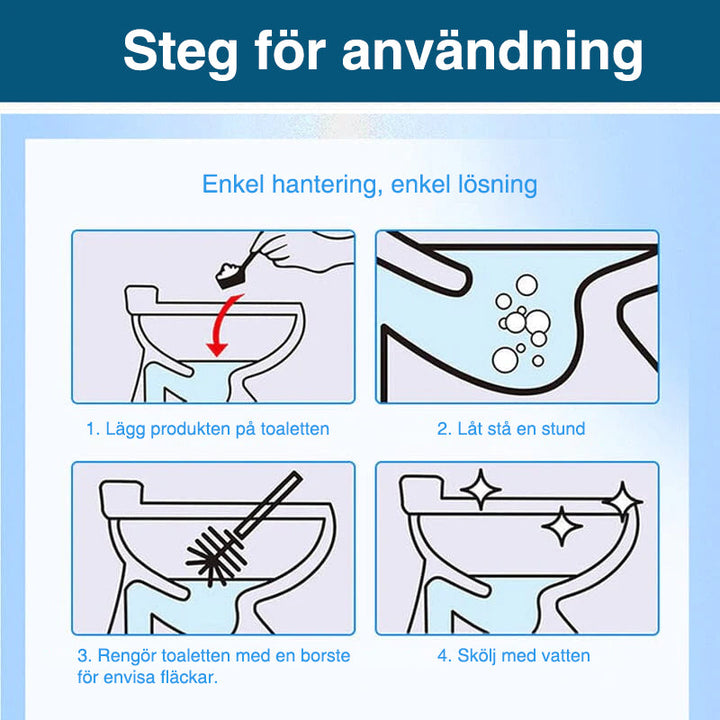 Steg för användning

Enkel hantering, enkel lösning

1. Lägg produkten på toaletten

2. Låt stå en stund

3. Rengör toaletten med en borste för envisa fläckar.

4. Skölj med vatten