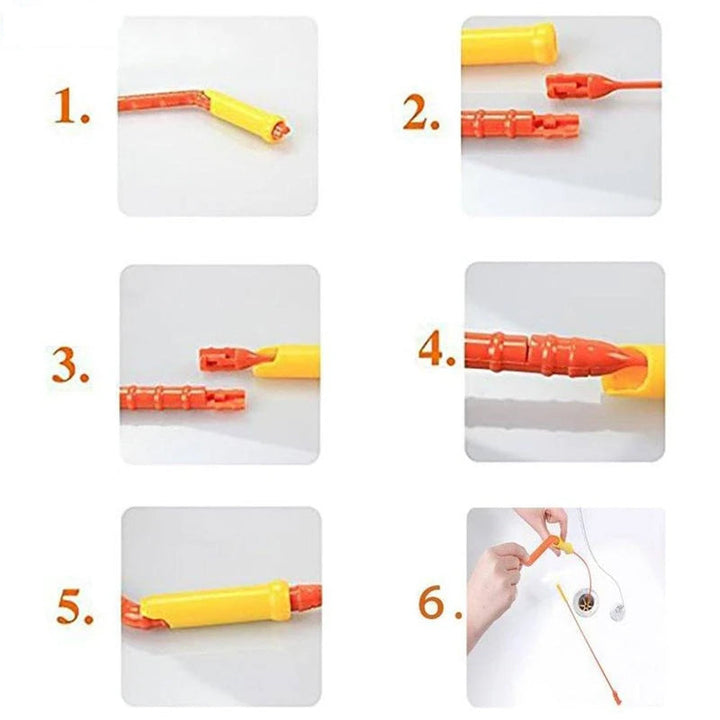 1.

2.

3.

4.

5.

6.