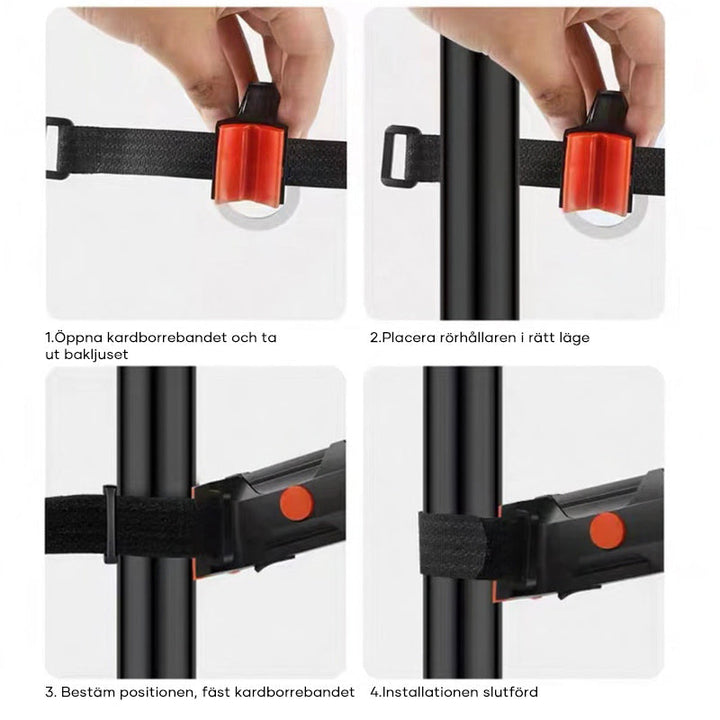 1.Öppna kardborrebandet och ta ut bakljuset

2.Placera rörhållaren i rätt läge

3. Bestäm positionen, fäst kardborrebandet

4.Installationen slutförd