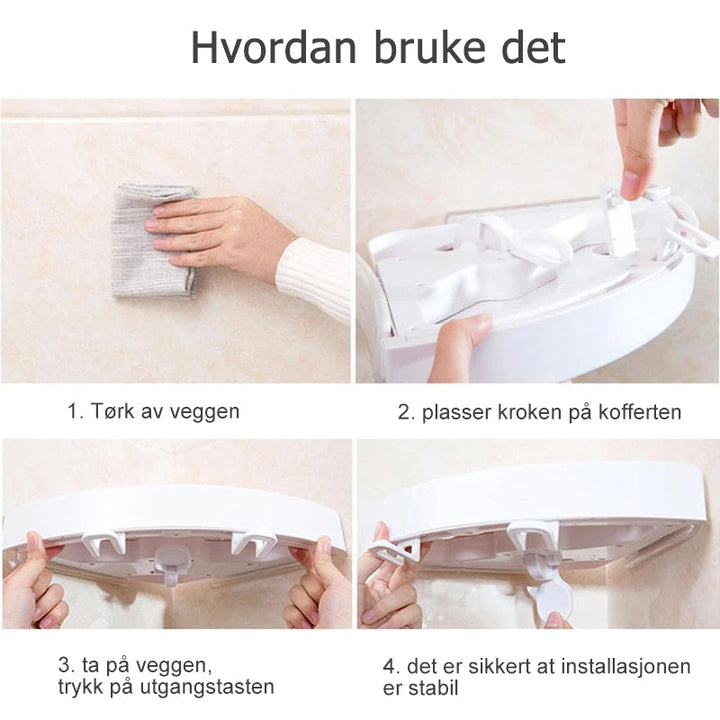 Hvordan bruke det

1. Tørk av veggen

2. plasser kroken på kofferten

3. ta på veggen, trykk på utgangstasten

4. det er sikkert at installasjonen er stabil