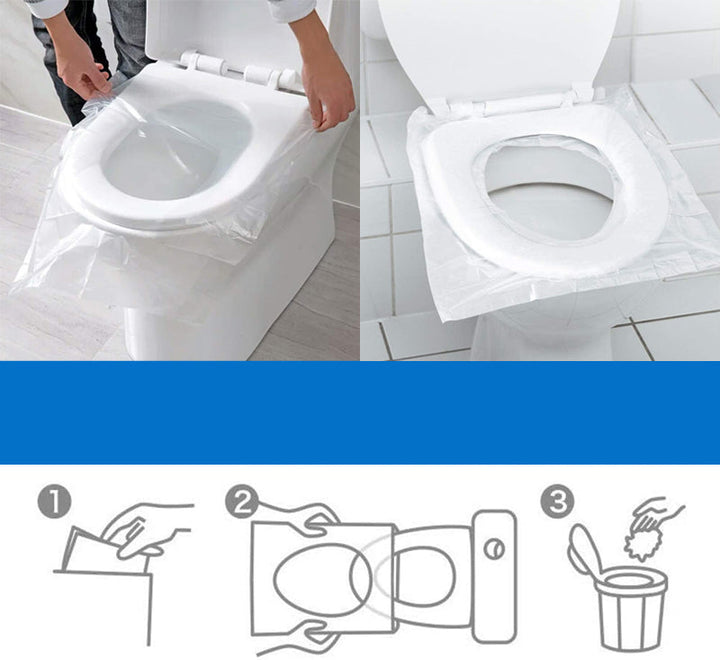 1

2

3