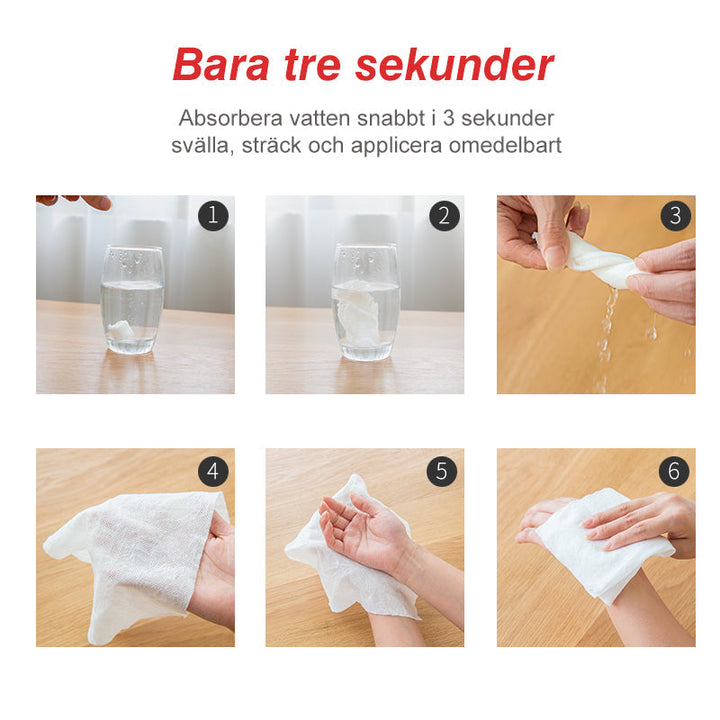 Bara tre sekunder

Absorbera vatten snabbt i 3 sekunder
svälla, sträck och applicera omedelbart

1

2

3

4

5

6