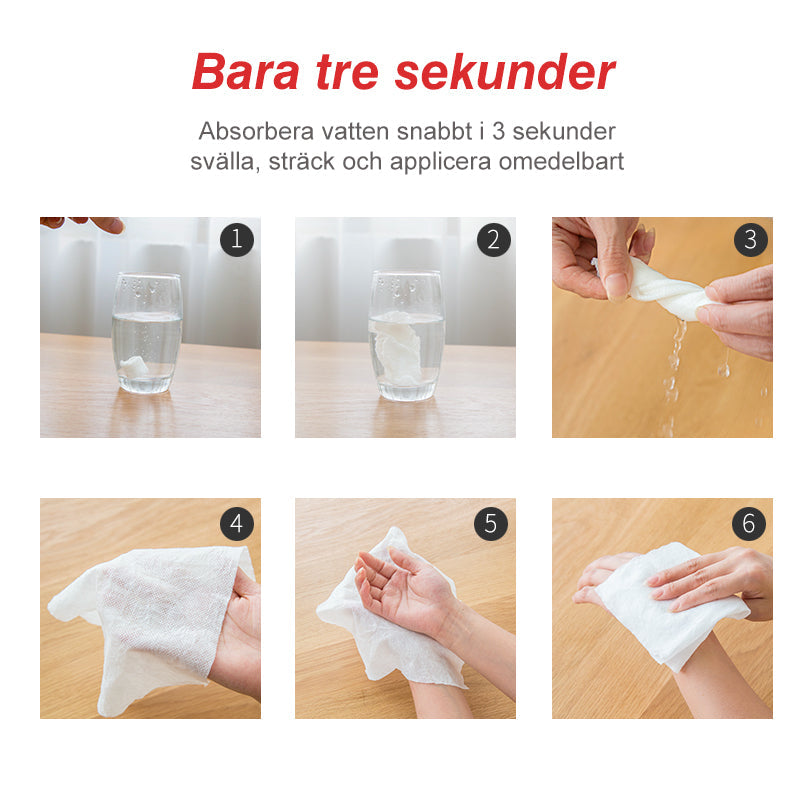 Bara tre sekunder

Absorbera vatten snabbt i 3 sekunder
svälla, sträck och applicera omedelbart

1

2

3

4

5

6