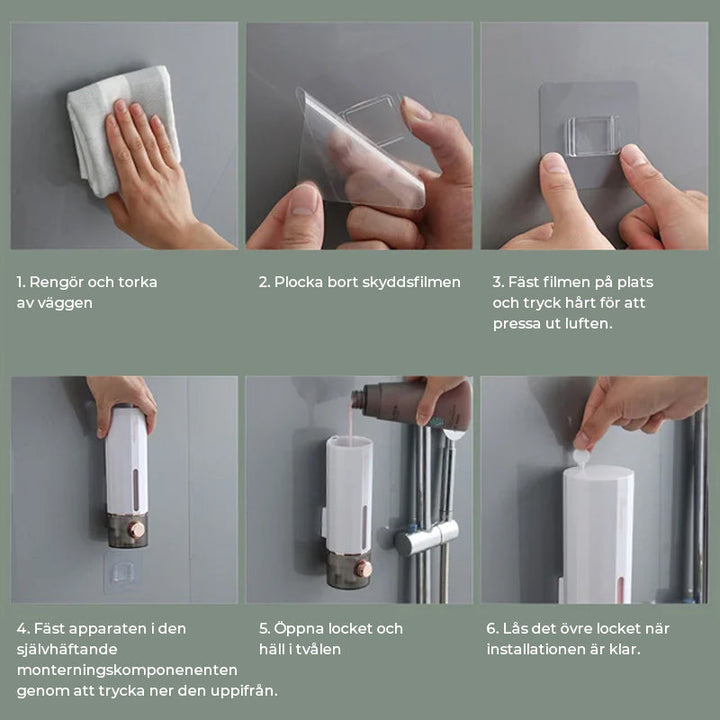 1. Rengör och torka av väggen

2. Plocka bort skyddsfilmen

3. Fäst filmen på plats och tryck hårt för att pressa ut luften.

4. Fäst apparaten i den självhäftande monteringskomponenenten genom att trycka ner den uppifrån.

5. Öppna locket och häll i tvålen

6. Lås det övre locket när installationen är klar.