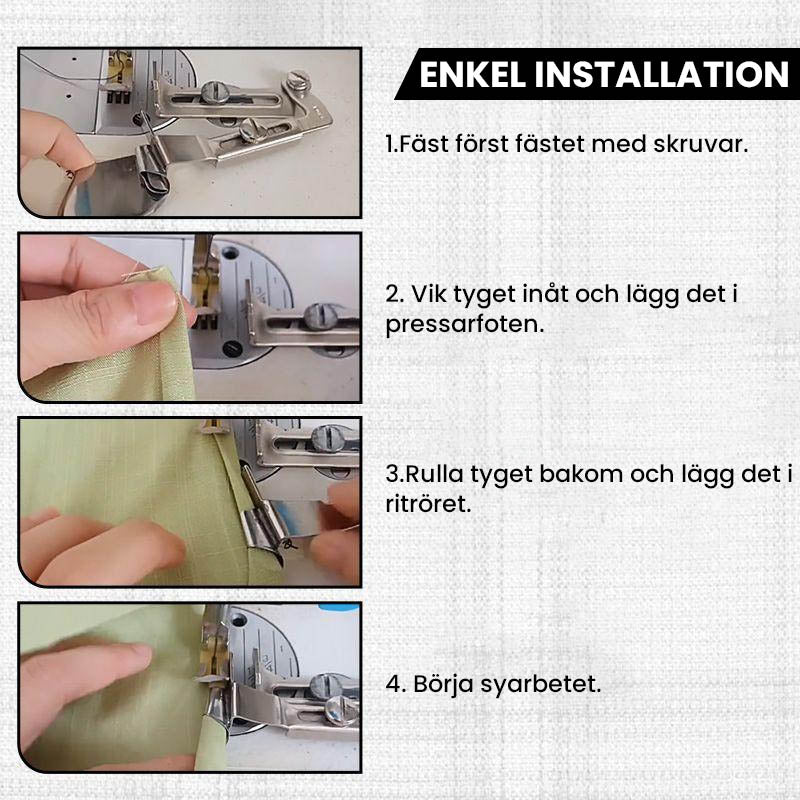 ENKEL INSTALLATION

1.Fäst först fästet med skruvar.

2. Vik tyget inåt och lägg det i pressarfoten.

3.Rulla tyget bakom och lägg det i ritröret.

4. Börja syarbetet.